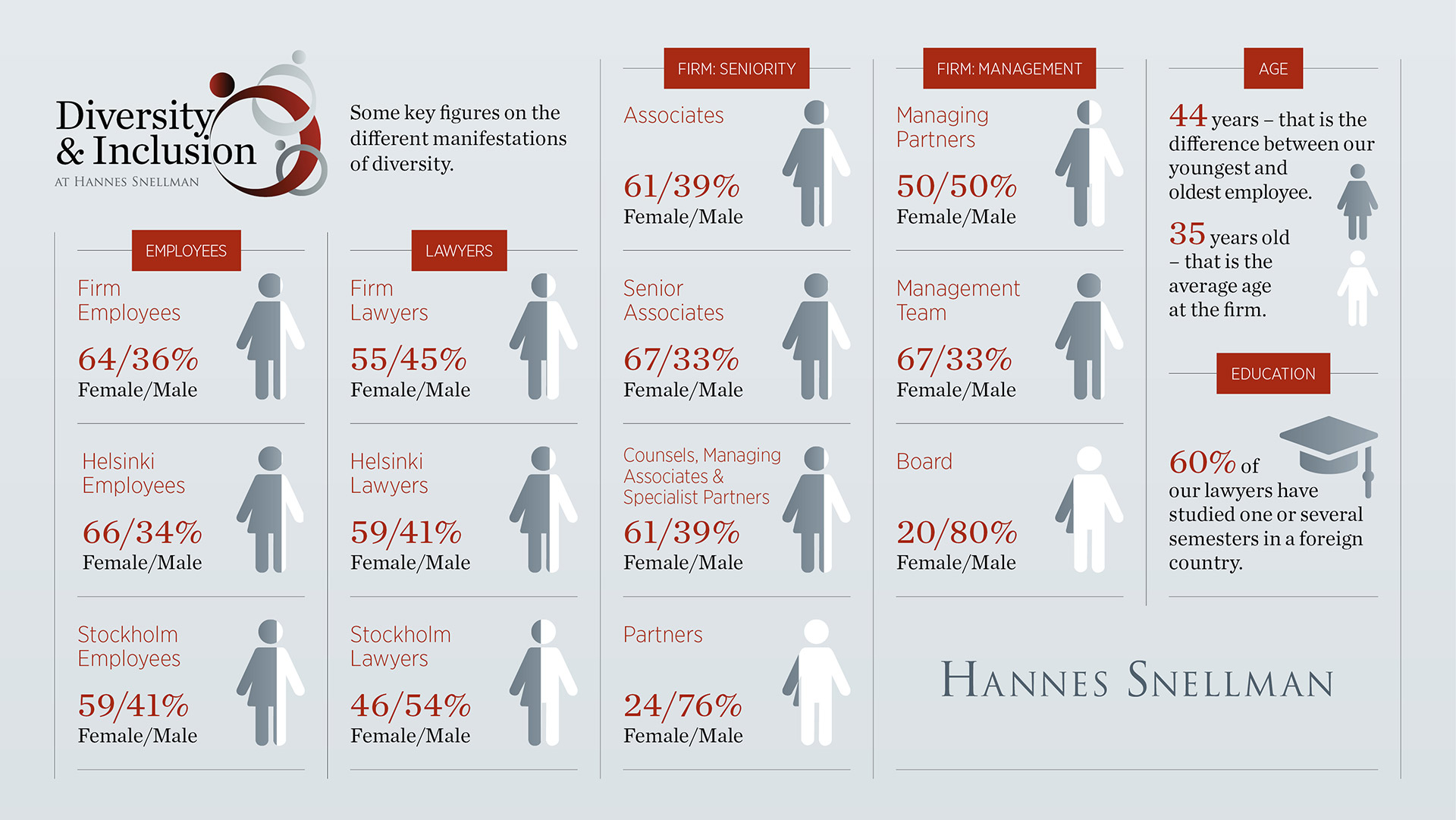 Diversity & Inclusion
AT HANNES SNELLMAN

Some key figures on the different manifestations of diversity.

EMPLOYEES

Firm Employees
64/36%
Female/Male

Helsinki Employees
66/34%
Female/Male

Stockholm Employees
59/41%
Female/Male

LAWYERS

Firm Lawyers
55/45%
Female/Male

Helsinki Lawyers
59/41%
Female/Male

Stockholm Lawyers
46/54%
Female/Male

FIRM: SENIORITY

Associates
61/39%
Female/Male

Senior Associates
67/33%
Female/Male

Counsels, Managing Associates & Specialist Partners
61/39%
Female/Male

Partners
24/76%
Female/Male

FIRM: MANAGEMENT

Managing Partners
50/50%
Female/Male

Management Team
67/33%
Female/Male

Board
20/80%
Female/Male

AGE

44 years – that is the difference between our youngest and oldest employee.

35 years old – that is the average age at the firm.

EDUCATION

60% of our lawyers have studied one or several semesters in a foreign country.

HANNES SNELLMAN